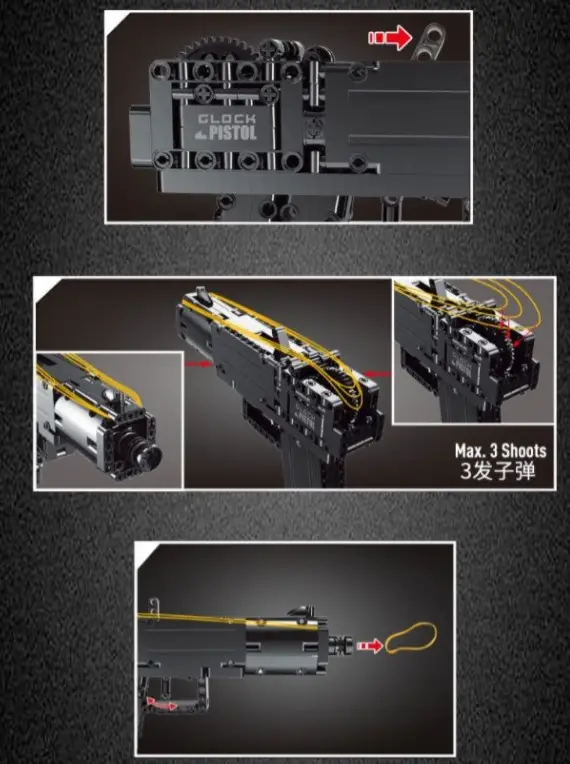 GLOCK
PISTOL

Max. 3 Shoots
3发子弹